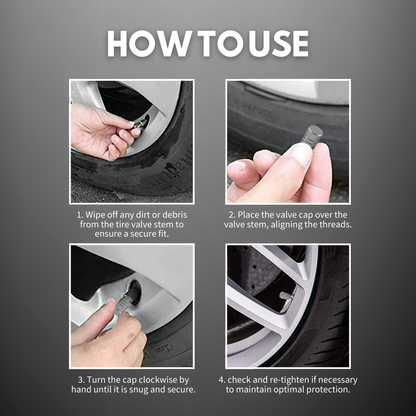 HOW TO USE

1. Wipe off any dirt or debris from the tire valve stem to ensure a secure fit.

2. Place the valve cap over the valve stem, aligning the threads.

3. Turn the cap clockwise by hand until it is snug and secure.

4. check and re-tighten if necessary to maintain optimal protection.