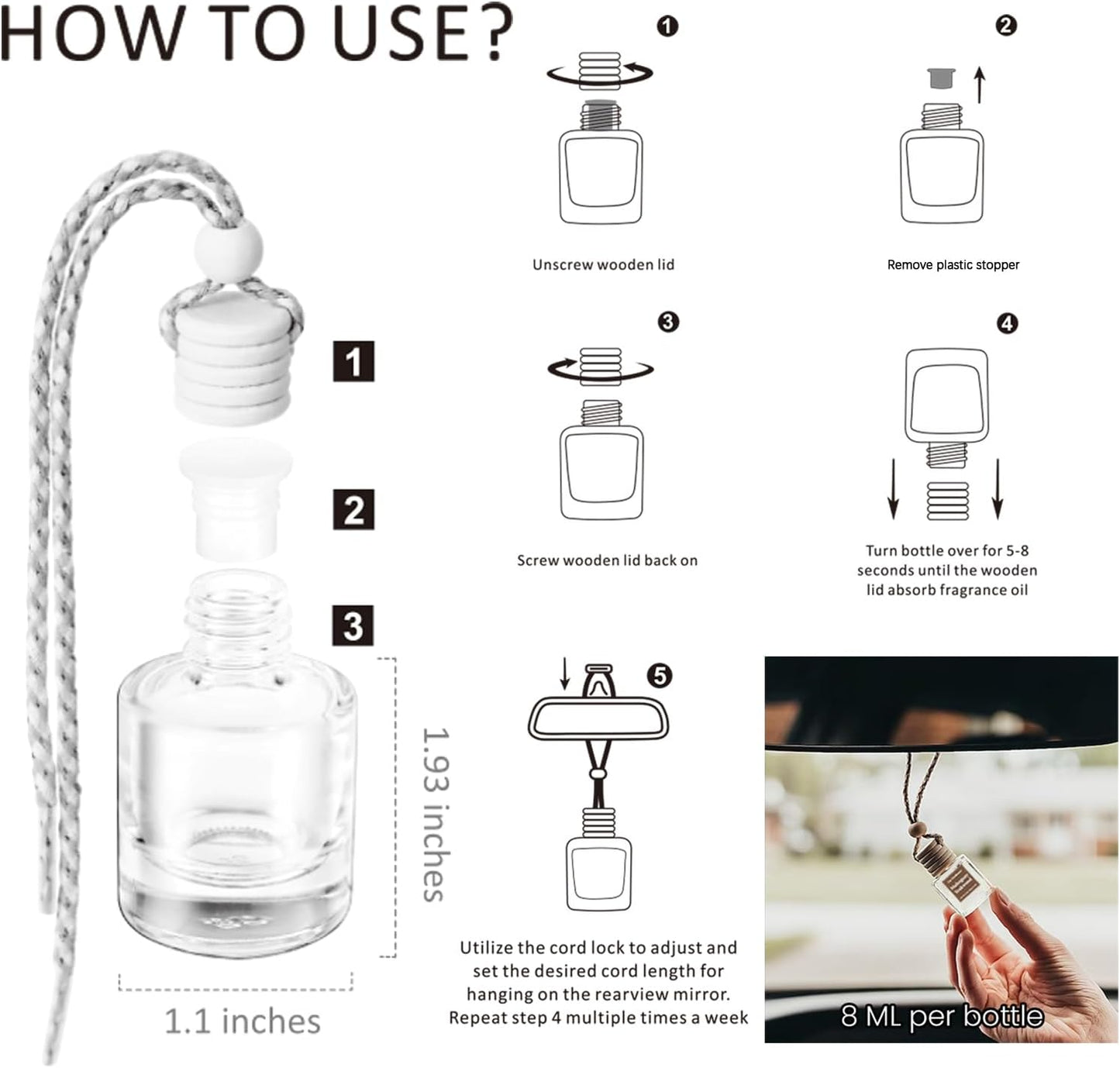 HOW TO USE?

1

2

3

1.93 inches

1.1 inches

❶

Unscrew wooden lid

❷

Remove plastic stopper

❸

Screw wooden lid back on

❹

Turn bottle over for 5-8 seconds until the wooden lid absorb fragrance oil

❺

Utilize the cord lock to adjust and set the desired cord length for hanging on the rearview mirror. Repeat step 4 multiple times a week

8 ML per bottle